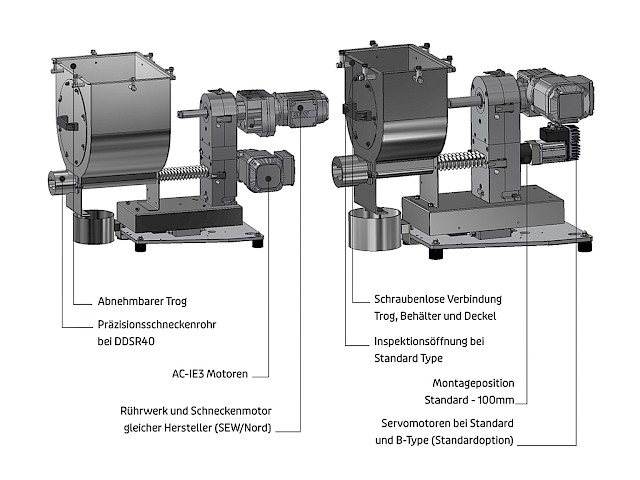 Abnehmbarer Trog

Präzisionsschneckenrohr bei DDSR40

AC-IE3 Motoren

Rührwerk und Schneckenmotor gleicher Hersteller (SEW/Nord)

Schraubenlose Verbindung Trog, Behälter und Deckel

Inspektionsöffnung bei Standard Type

Montageposition Standard - 100mm

Servomotoren bei Standard und B-Type (Standardoption)